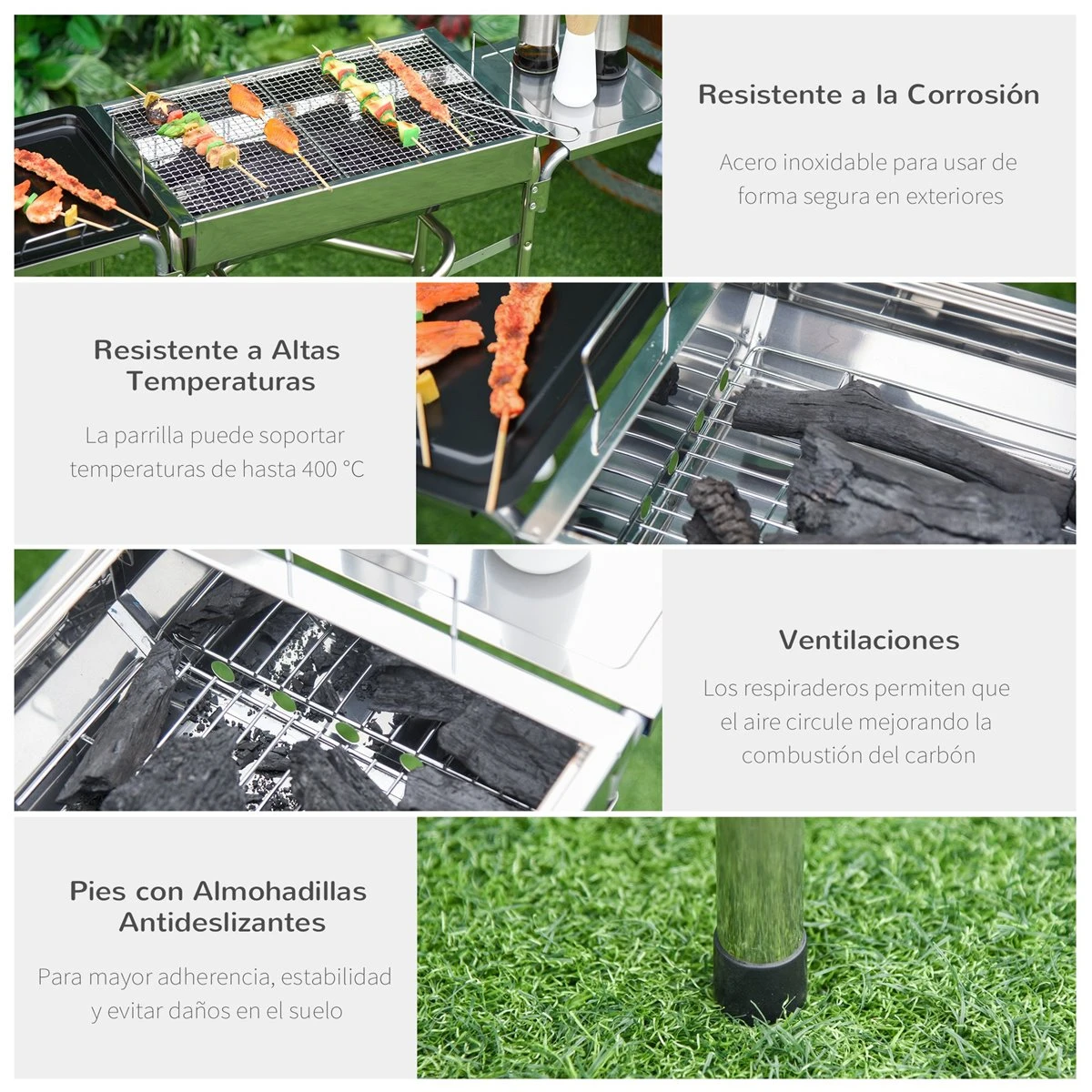 Resistente a la Corrosión

Acero inoxidable para usar de forma segura en exteriores

Resistente a Altas Temperaturas

La parrilla puede soportar temperaturas de hasta 400 °C

Ventilaciones

Los respiraderos permiten que el aire circule mejorando la combustión del carbón

Pies con Almohadillas Antideslizantes

Para mayor adherencia, estabilidad y evitar daños en el suelo