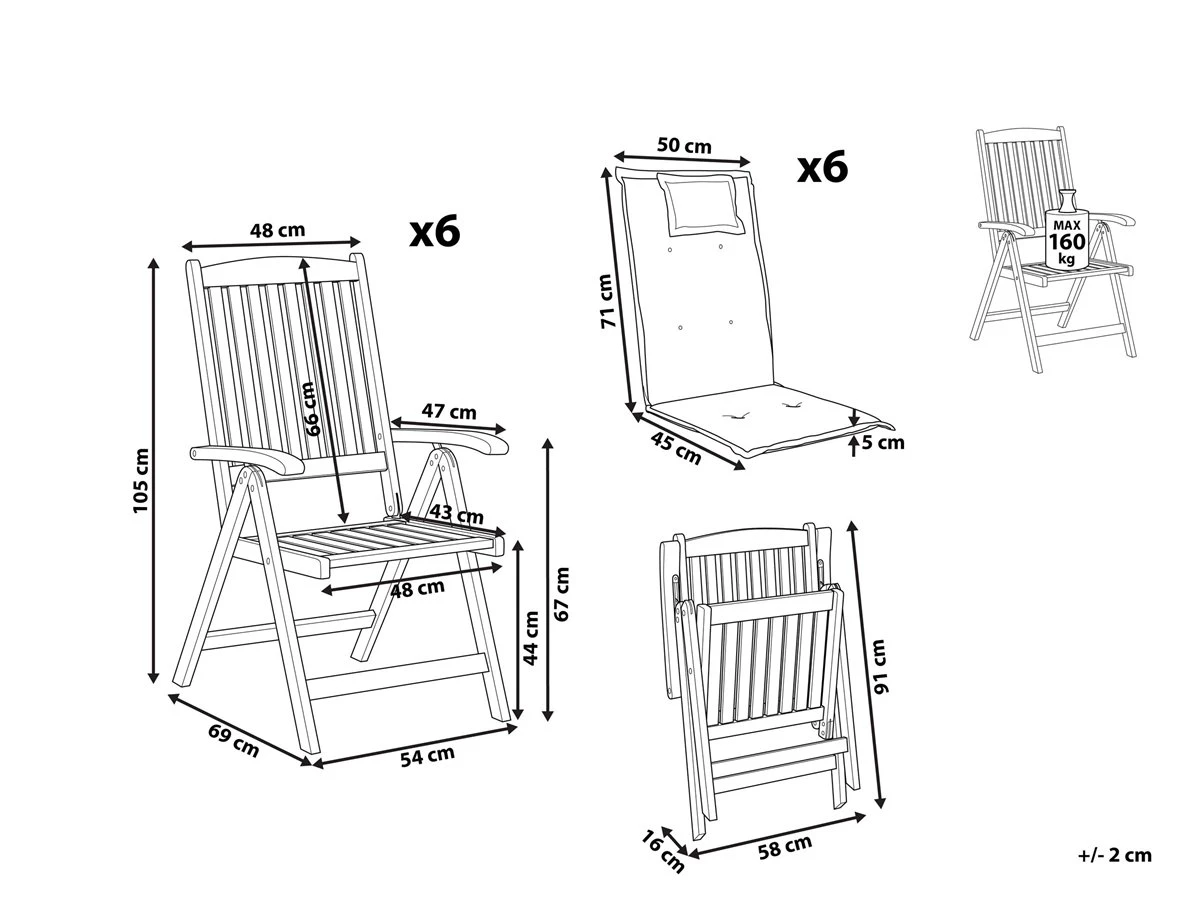 48 cm
x6
105 cm
66 cm
47 cm
43 cm
48 cm
44 cm
67 cm
69 cm
54 cm

50 cm
x6
71 cm
45 cm
5 cm

MAX
160
kg

91 cm
16 cm
58 cm

+/- 2 cm