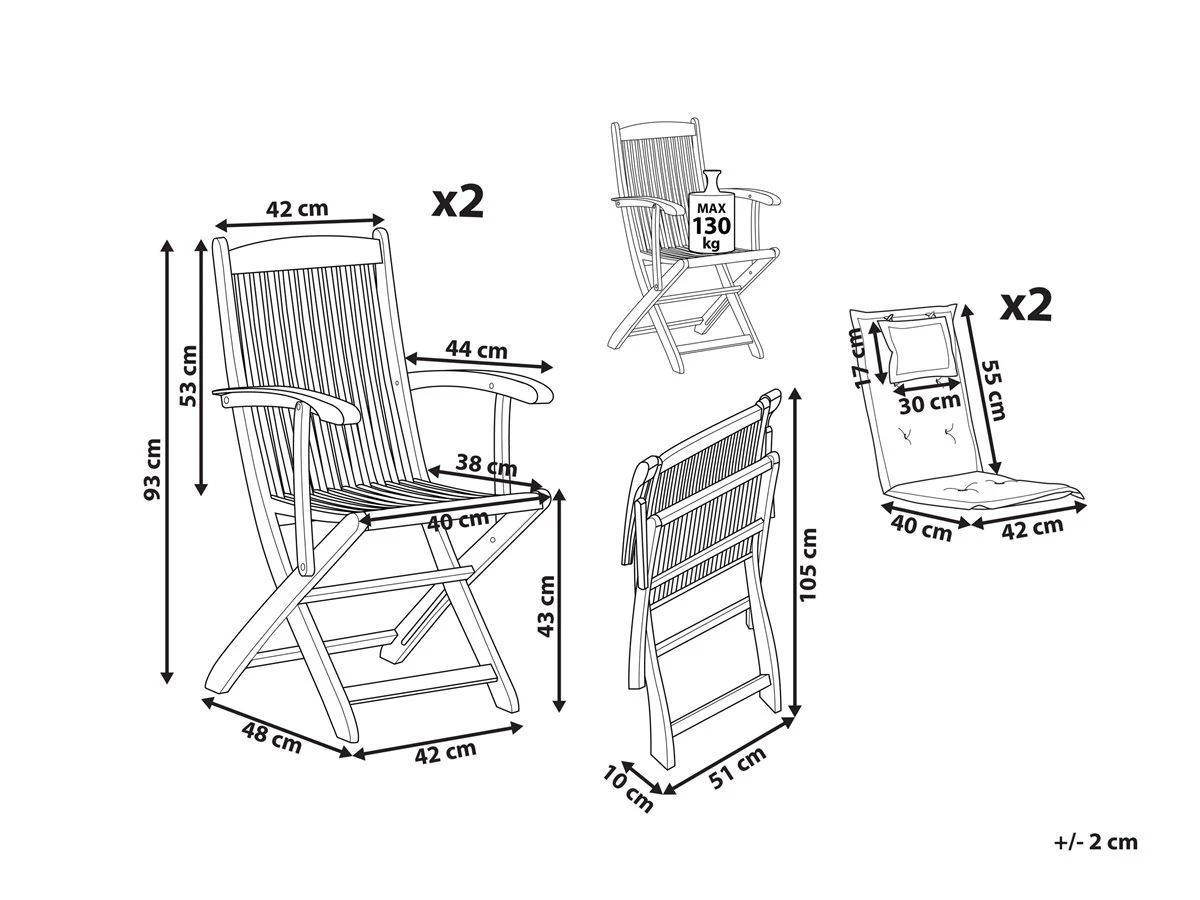 42 cm
x2
93 cm
53 cm
44 cm
38 cm
40 cm
43 cm
48 cm
42 cm
MAX
130
kg
105 cm
10 cm
51 cm
x2
17 cm
30 cm
55 cm
40 cm
42 cm
+/- 2 cm