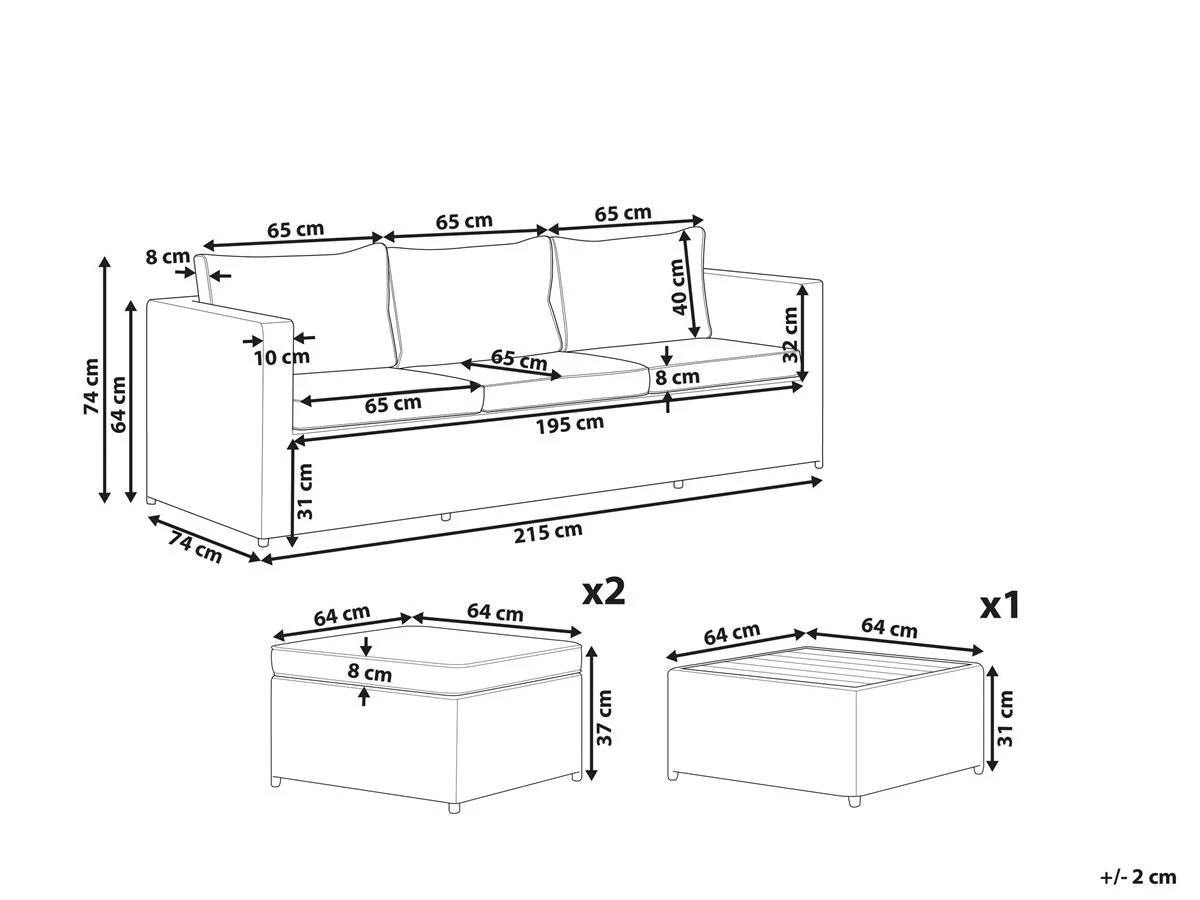 65 cm
65 cm
65 cm
8 cm
40 cm
32 cm
10 cm
65 cm
8 cm
65 cm
195 cm
74 cm
64 cm
31 cm
215 cm
74 cm
x2
64 cm
64 cm
8 cm
37 cm
x1
64 cm
64 cm
31 cm
+/- 2 cm