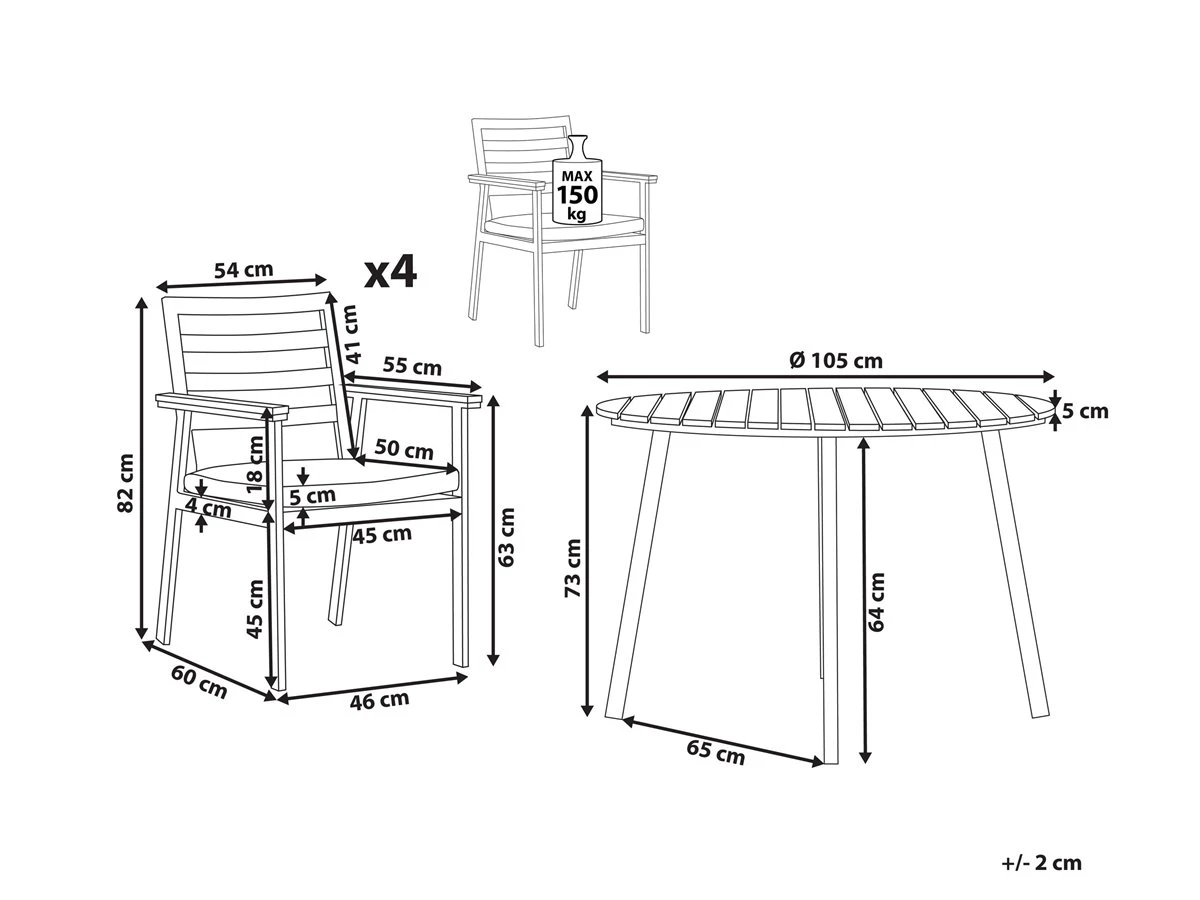 MAX
150
kg

54 cm
x4
41 cm
55 cm
82 cm
18 cm
50 cm
5 cm
4 cm
45 cm
63 cm
45 cm
60 cm
46 cm

Ø 105 cm
5 cm
73 cm
64 cm
65 cm

+/- 2 cm