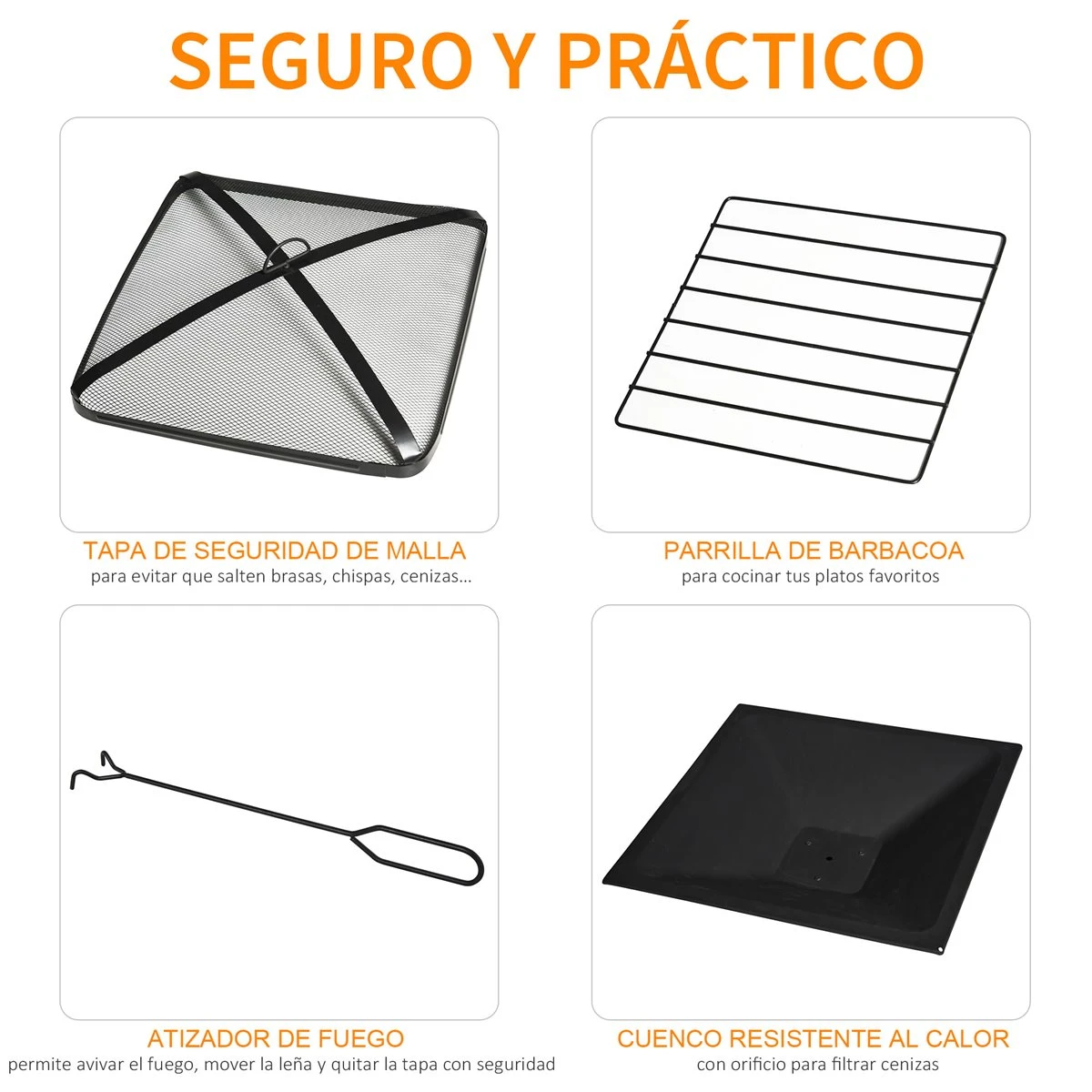 SEGURO Y PRÁCTICO

TAPA DE SEGURIDAD DE MALLA
para evitar que salten brasas, chispas, cenizas...

PARRILLA DE BARBACOA
para cocinar tus platos favoritos

ATIZADOR DE FUEGO
permite avivar el fuego, mover la leña y quitar la tapa con seguridad

CUENCO RESISTENTE AL CALOR
con orificio para filtrar cenizas