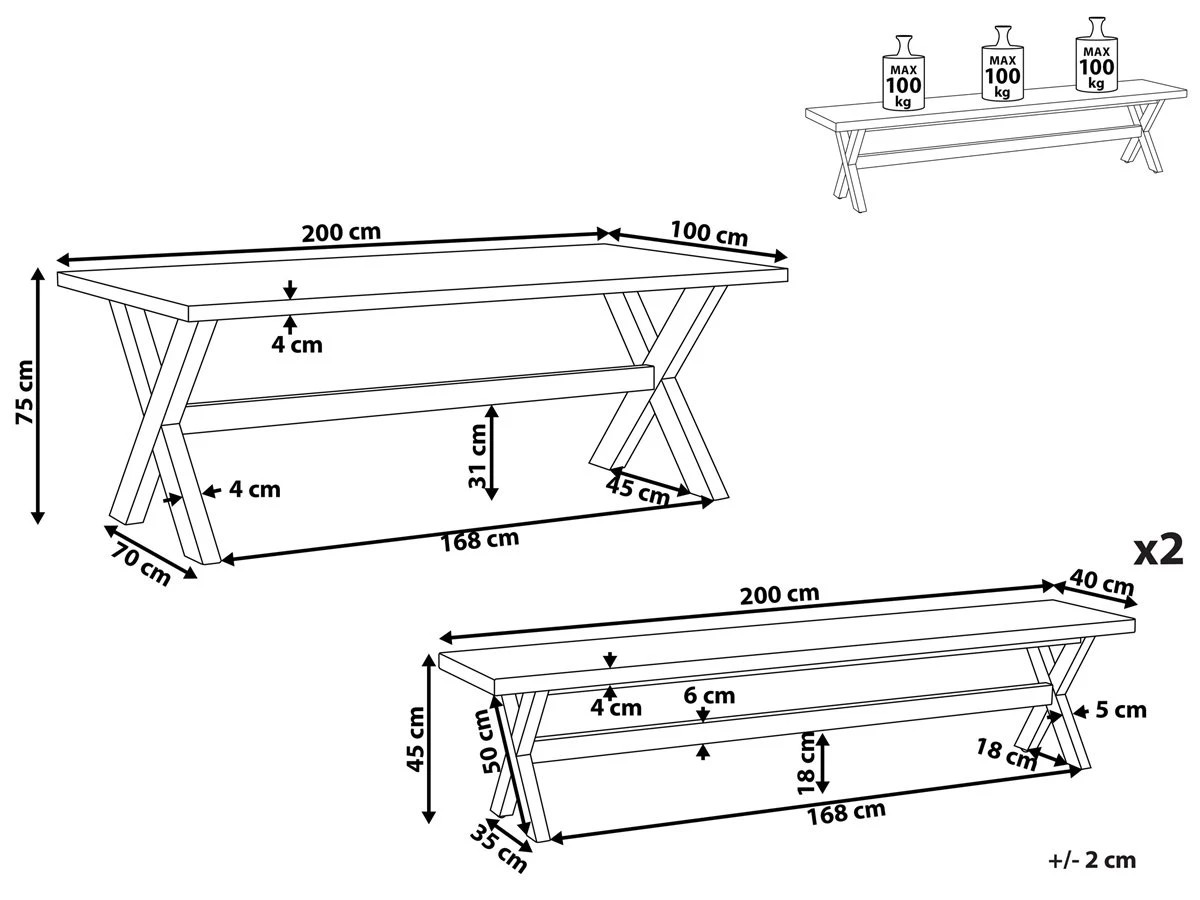 MAX
100
kg

MAX
100
kg

MAX
100
kg

200 cm
100 cm
75 cm
4 cm
31 cm
4 cm
45 cm
70 cm
168 cm

x2
200 cm
40 cm
45 cm
4 cm
6 cm
5 cm
50 cm
18 cm
18 cm
35 cm
168 cm
+/- 2 cm