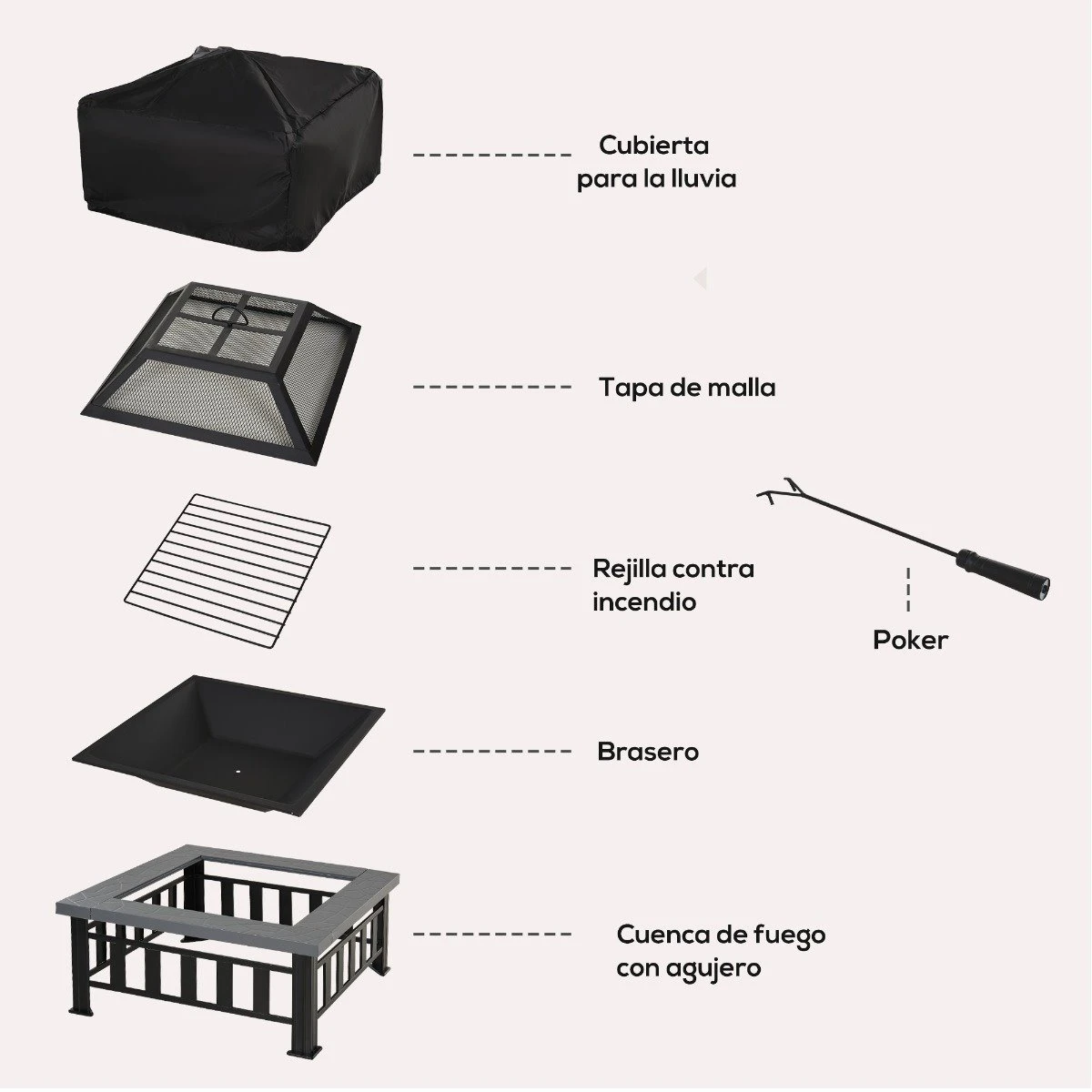 Cubierta
para la lluvia

Tapa de malla

Rejilla contra
incendio

Poker

Brasero

Cuenca de fuego
con agujero