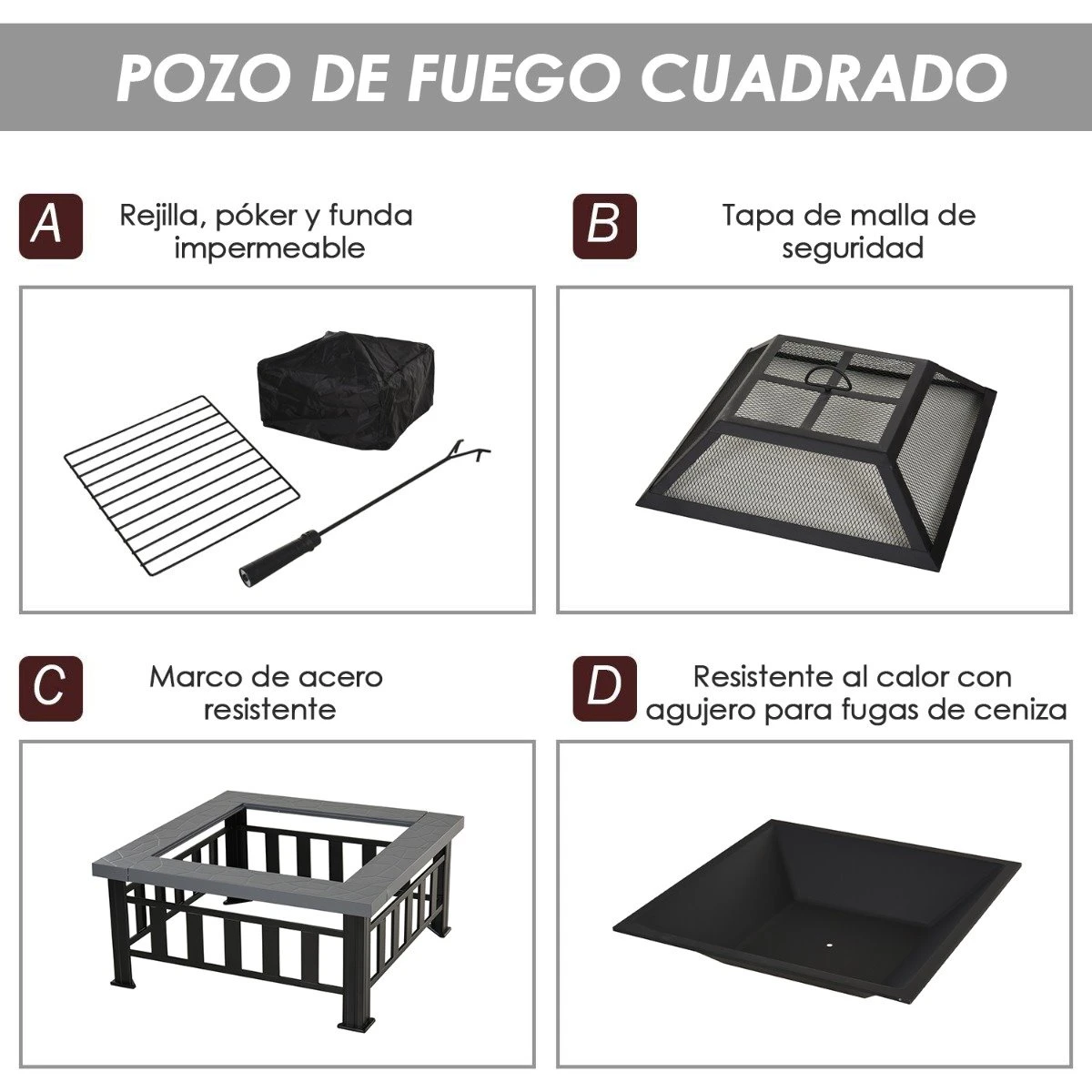 POZO DE FUEGO CUADRADO

A Rejilla, póker y funda impermeable

B Tapa de malla de seguridad

C Marco de acero resistente

D Resistente al calor con agujero para fugas de ceniza