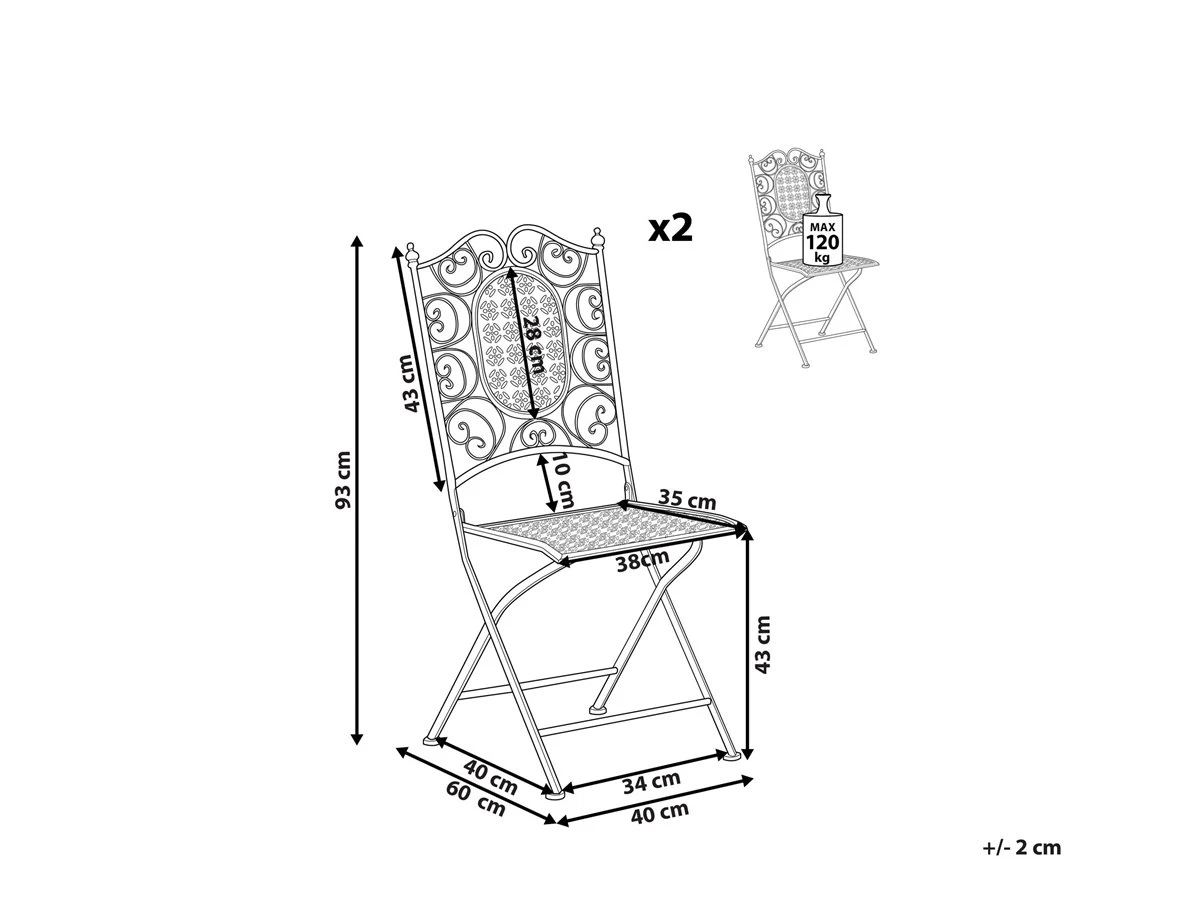 x2

MAX
120
kg

93 cm

43 cm

28 cm

10 cm

35 cm

38cm

43 cm

40 cm

60 cm

34 cm

40 cm

+/- 2 cm