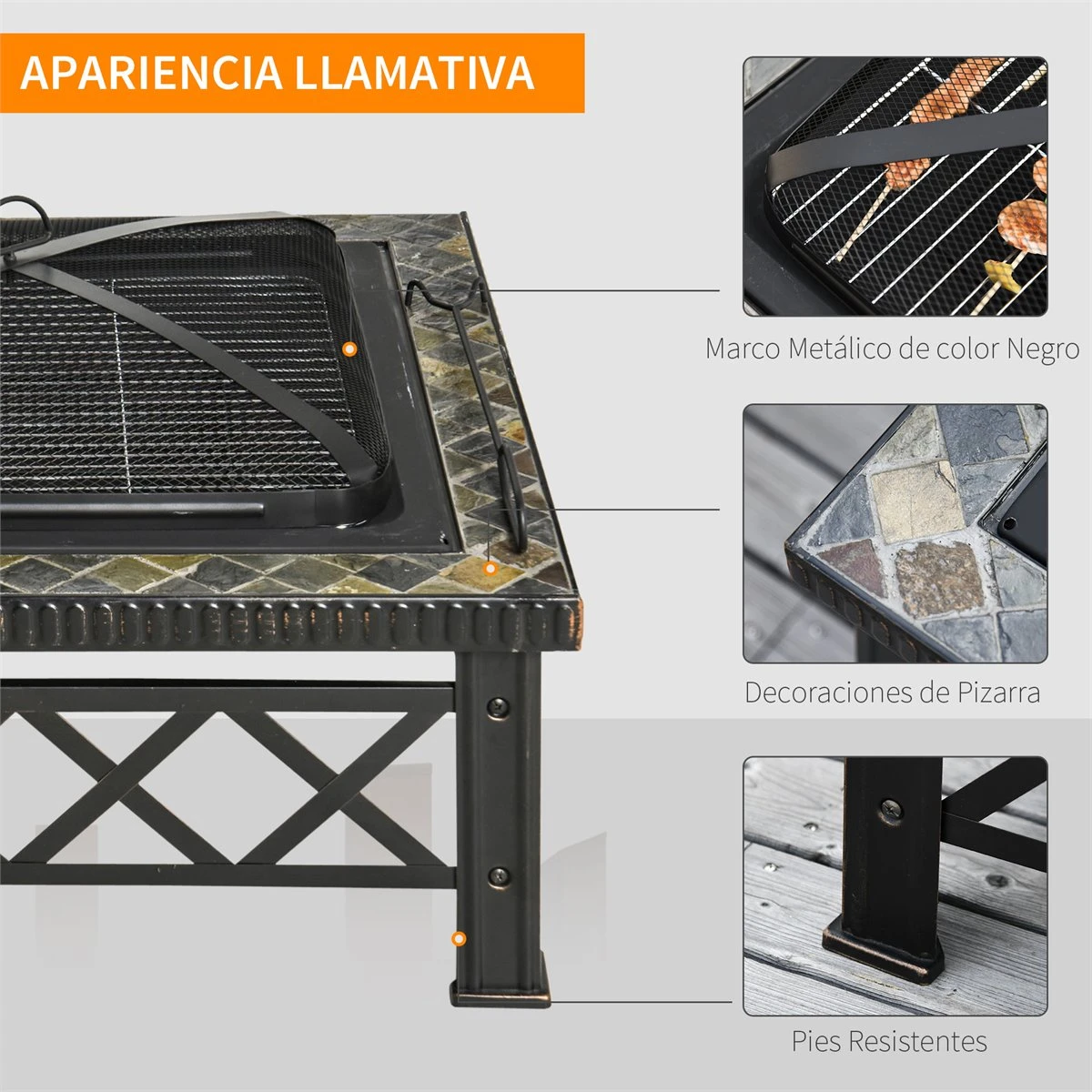 APARIENCIA LLAMATIVA

Marco Metálico de color Negro

Decoraciones de Pizarra

Pies Resistentes